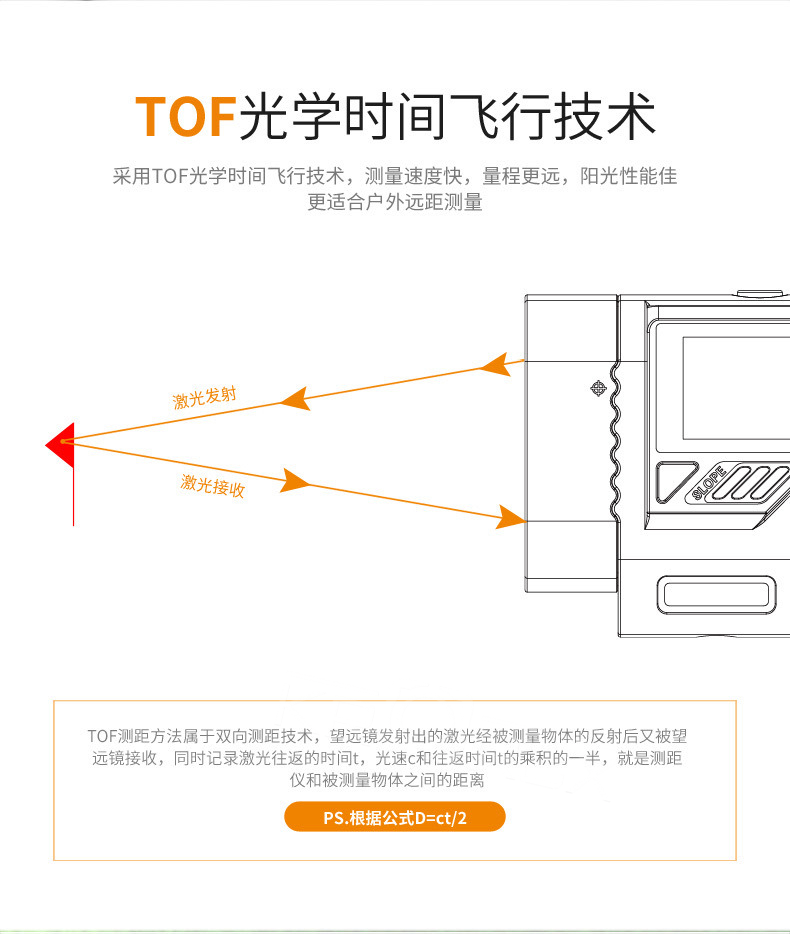 TOF光学时间飞行技术

采用TOF光学时间飞行技术，测量速度快，量程更远，阳光性能佳
更适合户外远距测量

激光发射

激光接收

SLOPE

TOF测距方法属于双向测距技术，望远镜发射出的激光经被测量物体的反射后又被望远镜接收，同时记录激光往返的时间t，光速c和往返时间t的乘积的一半，就是测距仪和被测量物体之间的距离

PS.根据公式D=ct/2